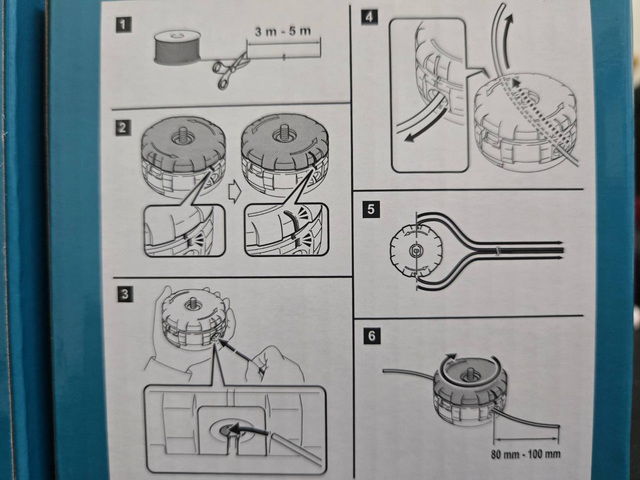 1
3 m - 5 m

2

3

4

5

6
80 mm - 100 mm